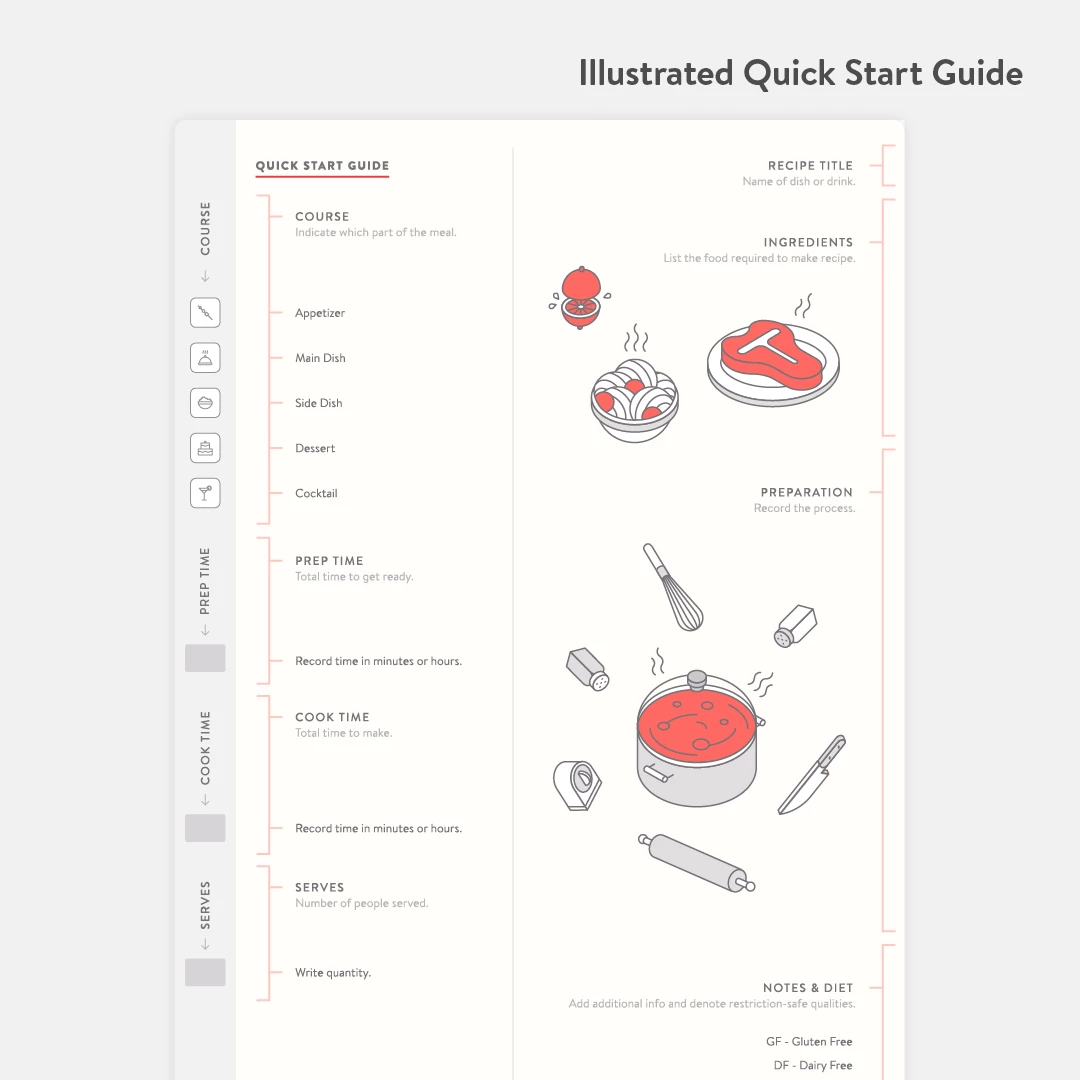 Illustrated Quick Start Guide

COURSE

PREP TIME

COOK TIME

SERVES

QUICK START GUIDE

COURSE
Indicate which part of the meal.

Appetizer

Main Dish

Side Dish

Dessert

Cocktail

PREP TIME
Total time to get ready.

Record time in minutes or hours.

COOK TIME
Total time to make.

Record time in minutes or hours.

SERVES
Number of people served.

Write quantity.

RECIPE TITLE
Name of dish or drink.

INGREDIENTS
List the food required to make recipe.

PREPARATION
Record the process.

NOTES & DIET
Add additional info and denote restriction-safe qualities.

GF - Gluten Free

DF - Dairy Free